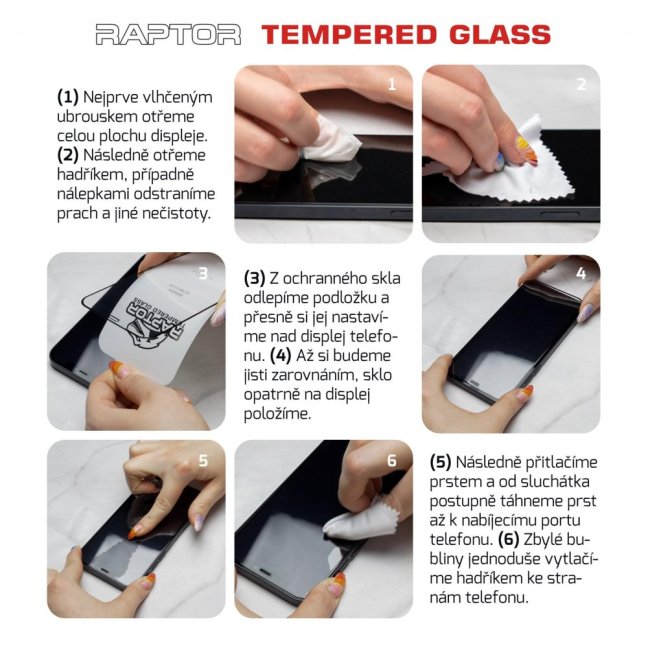 RAPTOR TEMPERED GLASS

(1) Nejprve vlhčeným ubrouskem otřeme celou plochu displeje. (2) Následně otřeme hadříkem, případně nálepkami odstraníme prach a jiné nečistoty.

1

2

3

RAPTOR TEMPERED GLASS

(3) Z ochranného skla odlepíme podložku a přesně si jej nastavíme nad displej telefonu. (4) Až si budeme jisti zarovnáním, sklo opatrně na displej položíme.

4

5

6

(5) Následně přitlačíme prstem a od sluchátka postupně táhneme prst až k nabíjecímu portu telefonu. (6) Zbylé bubliny jednoduše vytlačíme hadříkem ke stranám telefonu.